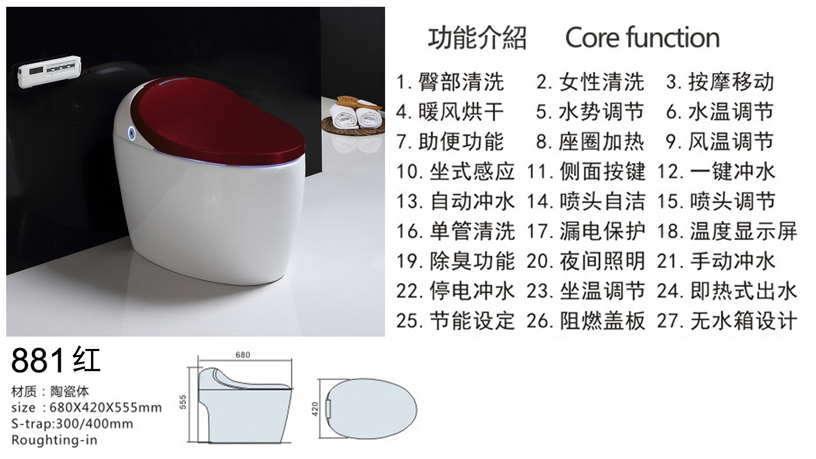 功能介紹 Core function

1. 臀部清洗 2. 女性清洗 3. 按摩移动
4. 暖风烘干 5. 水势调节 6. 水温调节
7. 助便功能 8. 座圈加热 9. 风温调节
10. 坐式感应 11. 侧面按键 12. 一键冲水
13. 自动冲水 14. 喷头自洁 15. 喷头调节
16. 单管清洗 17. 漏电保护 18. 温度显示屏
19. 除臭功能 20. 夜间照明 21. 手动冲水
22. 停电冲水 23. 坐温调节 24. 即热式出水
25. 节能设定 26. 阻燃盖板 27. 无水箱设计

881红

材质：陶瓷体
size：680X420X555mm
S-trap:300/400mm
Roughting-in

680
555
420